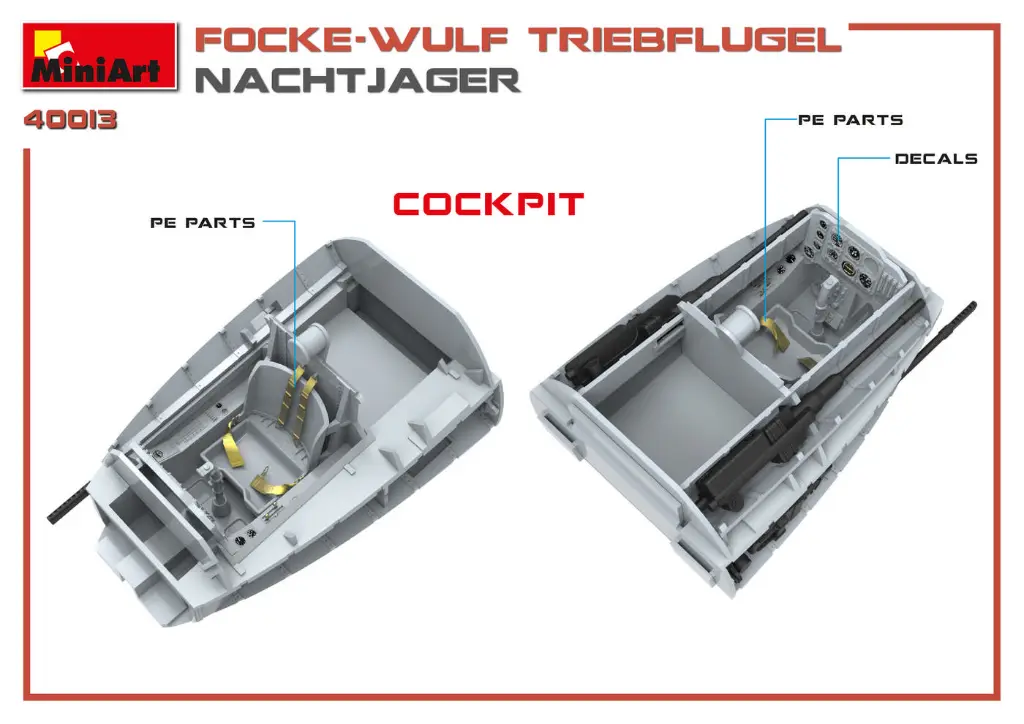 MiniArt

FOCKE-WULF TRIEBFLUGEL
NACHTJAGER

40013

COCKPIT

PE PARTS

PE PARTS

DECALS